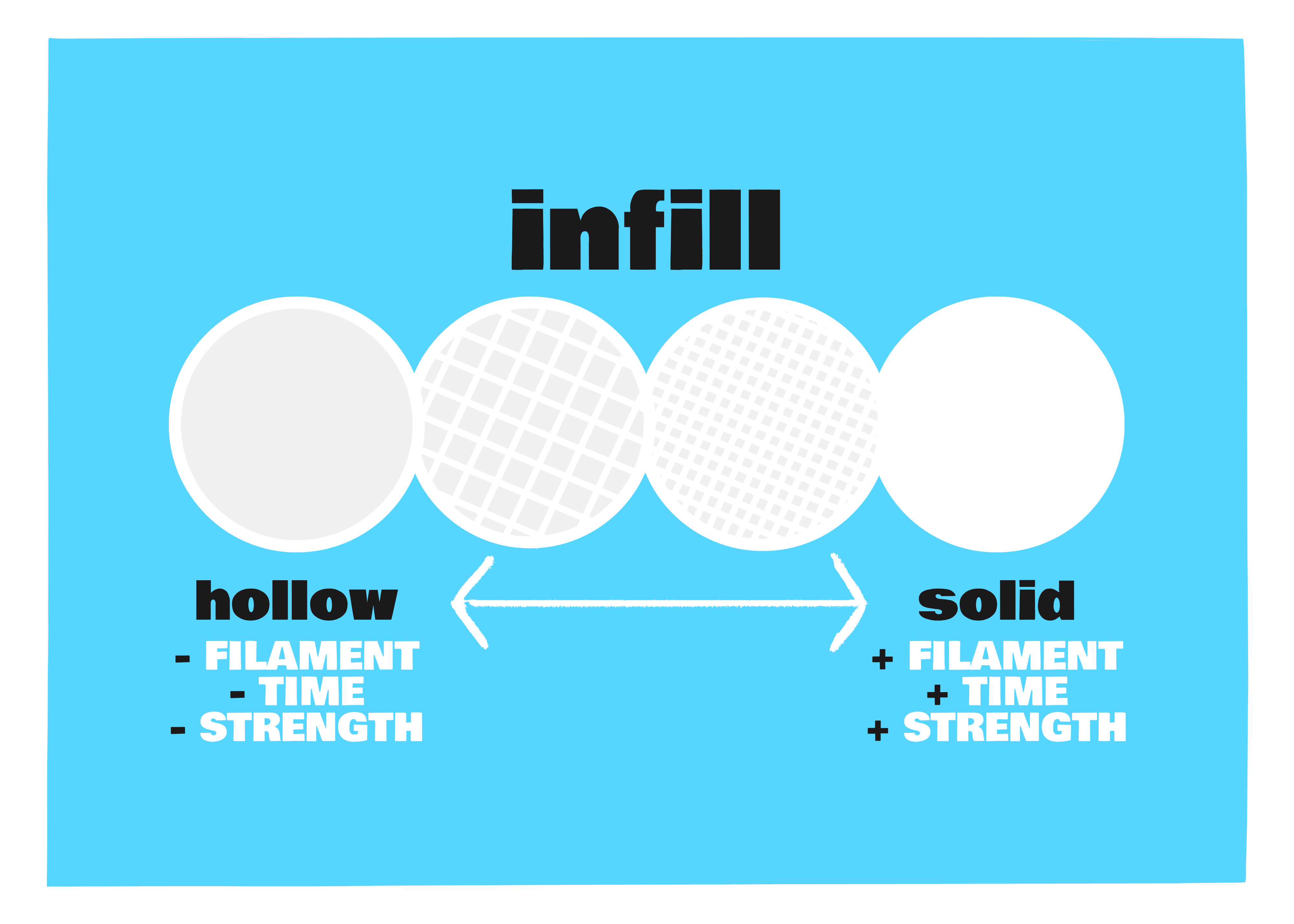 infill

hollow

- FILAMENT
- TIME
- STRENGTH

solid

+ FILAMENT
+ TIME
+ STRENGTH