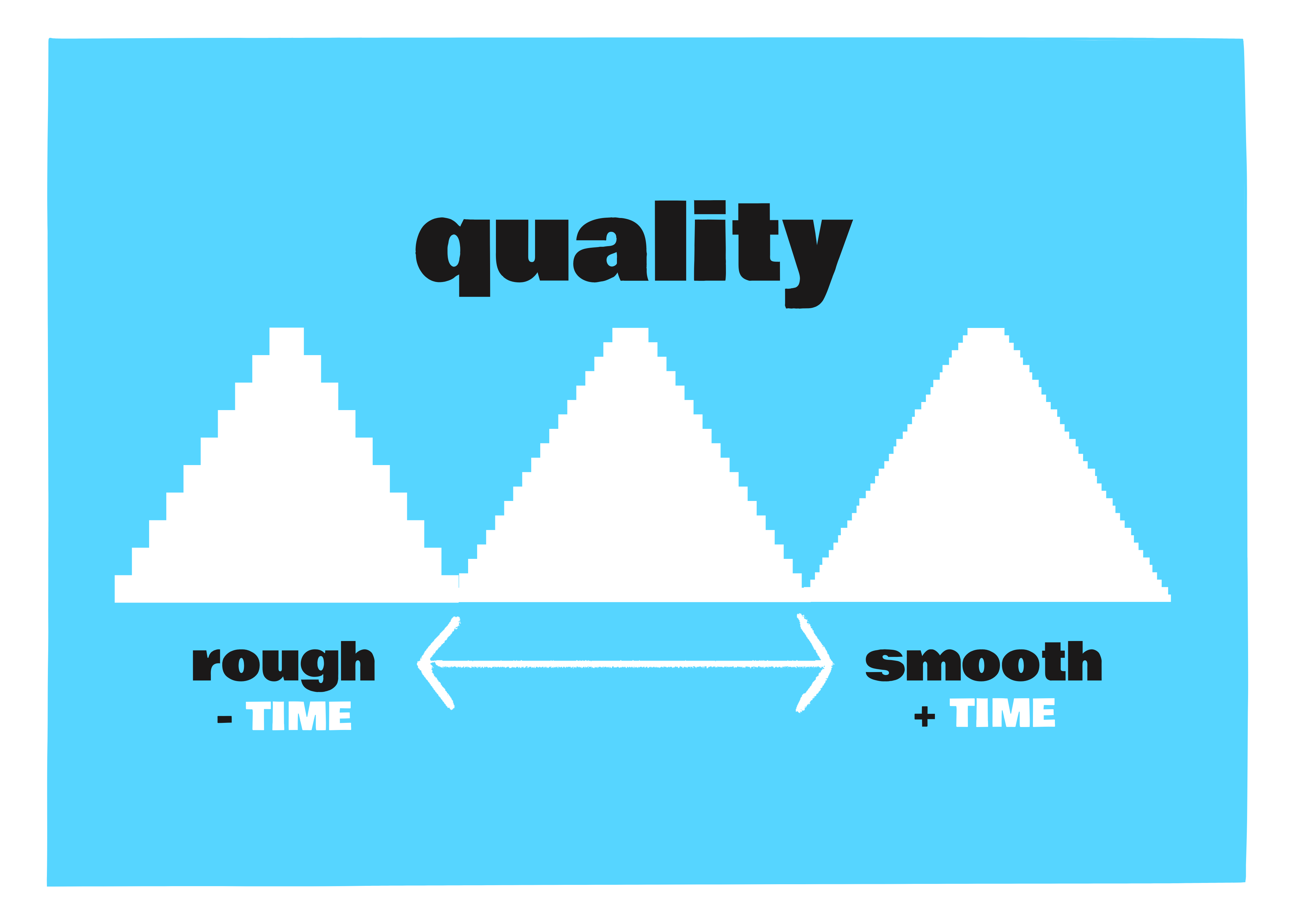 quality

rough
- TIME

smooth
+ TIME