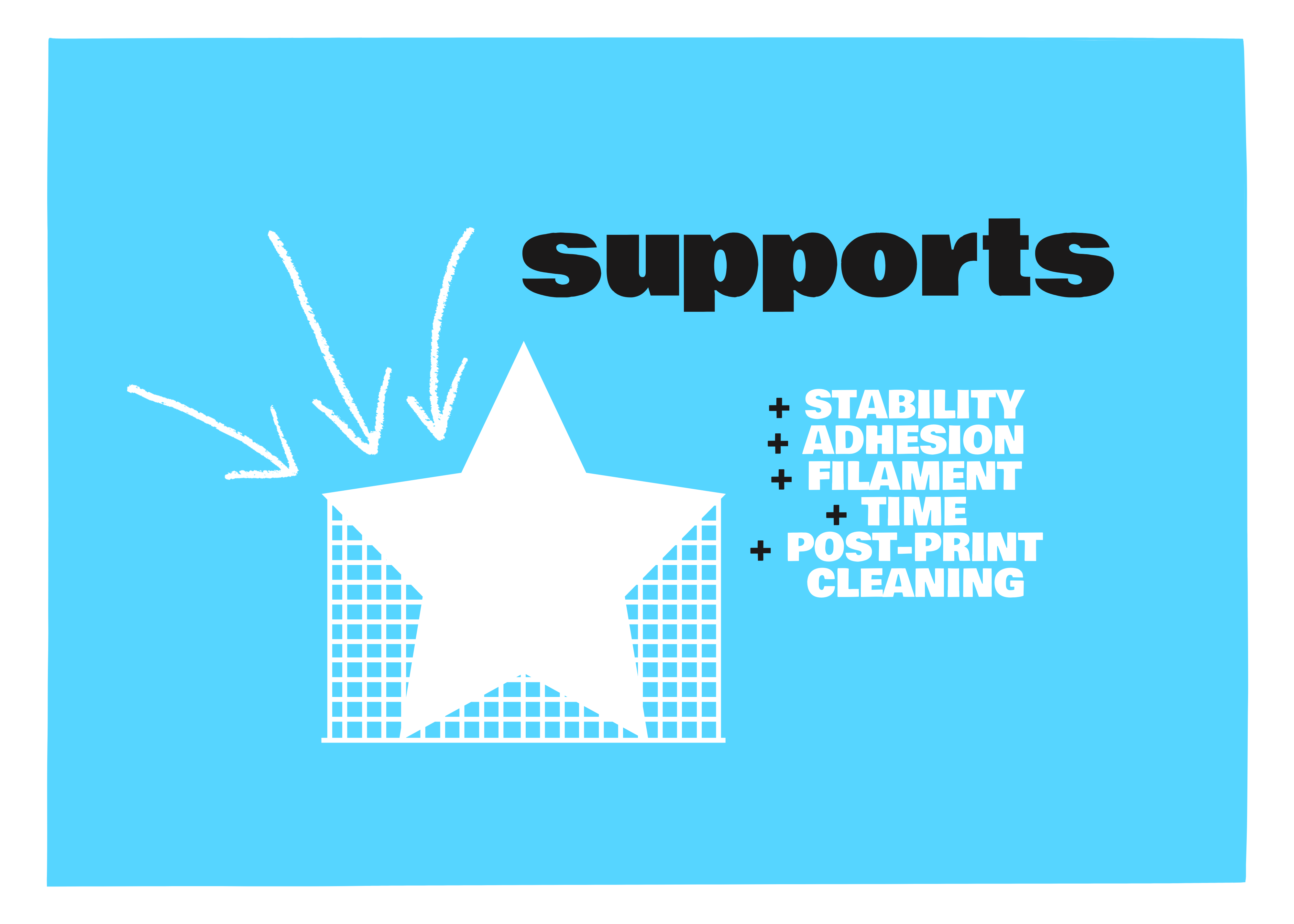 supports

+ STABILITY
+ ADHESION
+ FILAMENT
+ TIME
+ POST-PRINT CLEANING